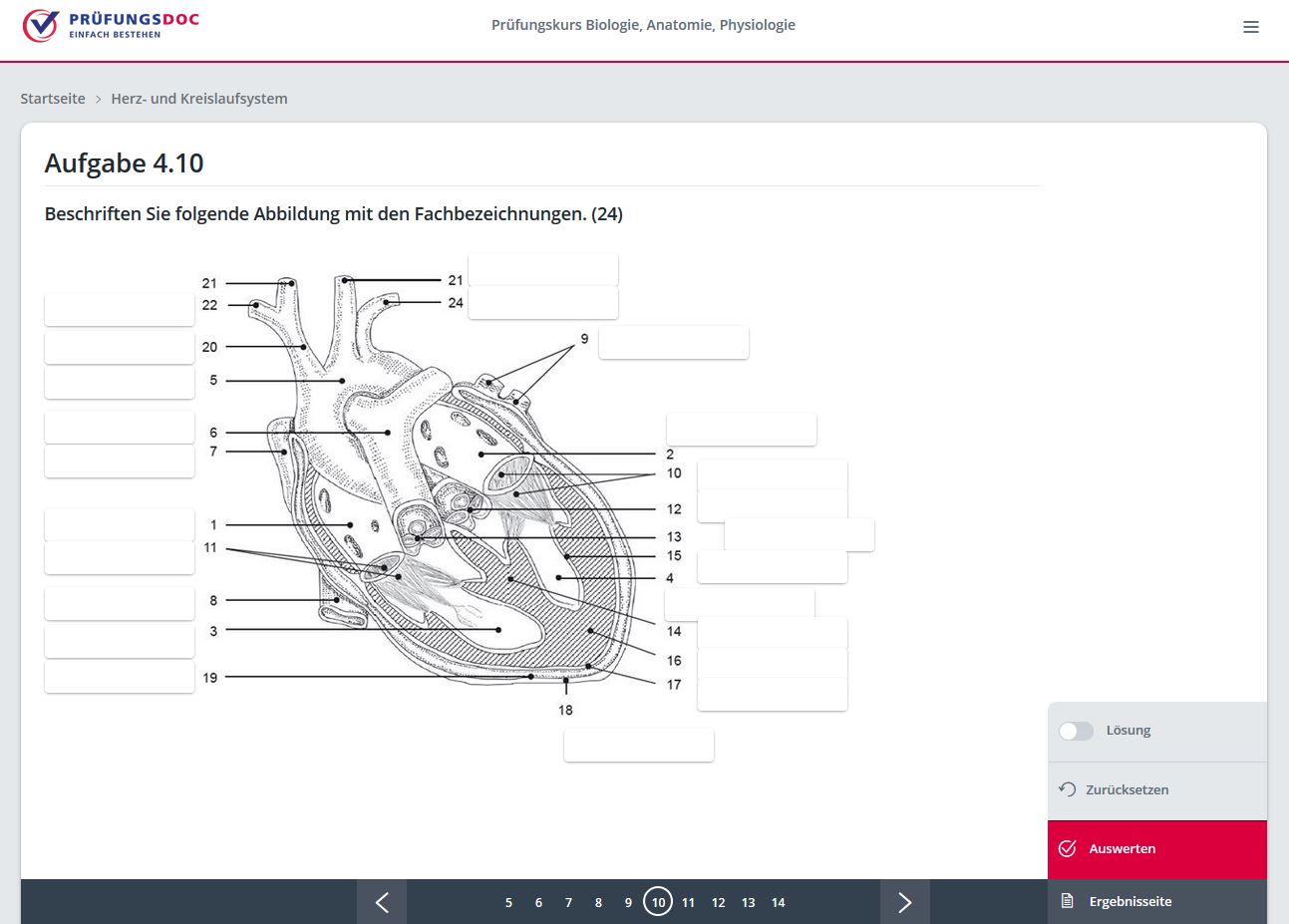 PRÜFUNGSDOC
EINFACH BESTEHEN

Prüfungskurs Biologie, Anatomie, Physiologie

Startseite > Herz- und Kreislaufsystem

Aufgabe 4.10

Beschriften Sie folgende Abbildung mit den Fachbezeichnungen. (24)

21
22
20
5
6
7
1
11
8
3
19
21
24
9
2
10
12
13
15
4
14
16
17
18

Lösung
Zurücksetzen
Auswerten
Ergebnisseite

5 6 7 8 9 10 11 12 13 14