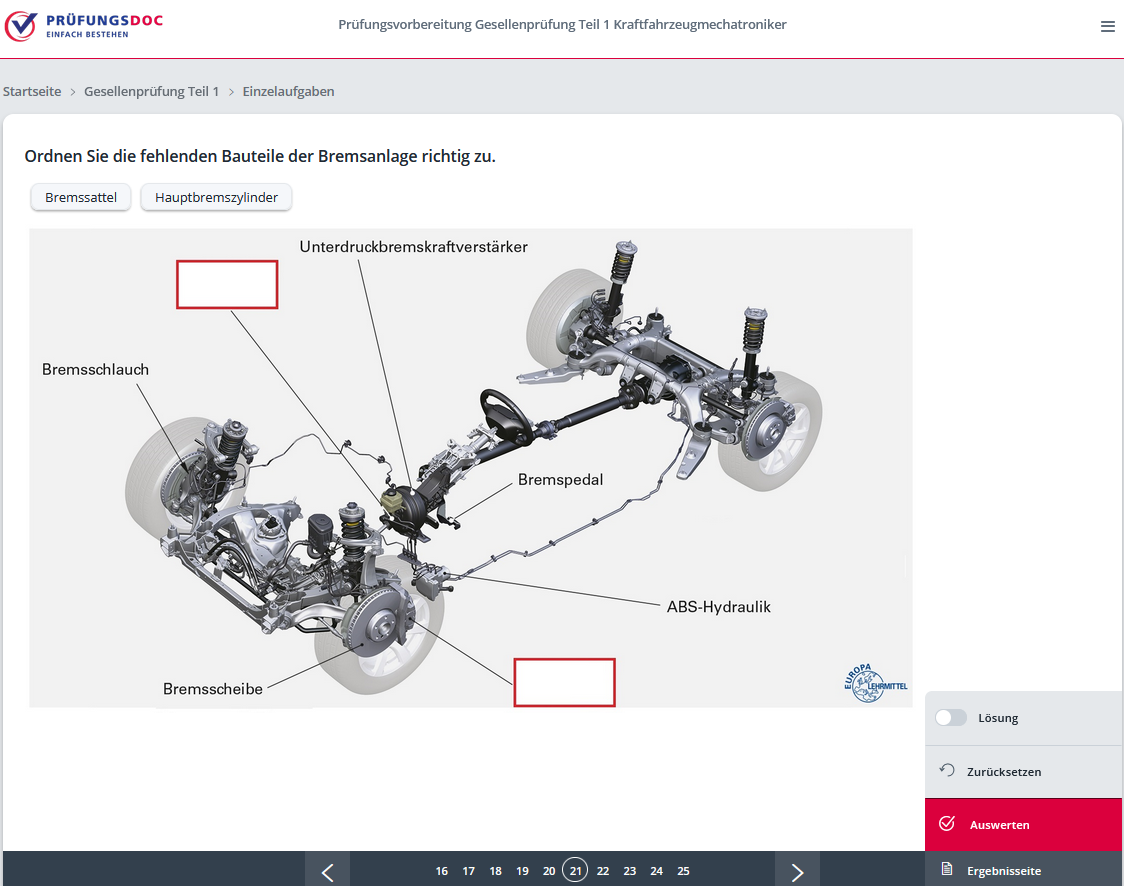 PRÜFUNGSDOC
EINFACH BESTEHEN

Prüfungsvorbereitung Gesellenprüfung Teil 1 Kraftfahrzeugmechatroniker

Startseite > Gesellenprüfung Teil 1 > Einzelaufgaben

Ordnen Sie die fehlenden Bauteile der Bremsanlage richtig zu.

Bremssattel
Hauptbremszylinder

Unterdruckbremskraftverstärker
Bremsschlauch
Bremspedal
ABS-Hydraulik
Bremsscheibe
EUROPA LEHRMITTEL

Lösung
Zurücksetzen
Auswerten
Ergebnisseite

16 17 18 19 20 21 22 23 24 25